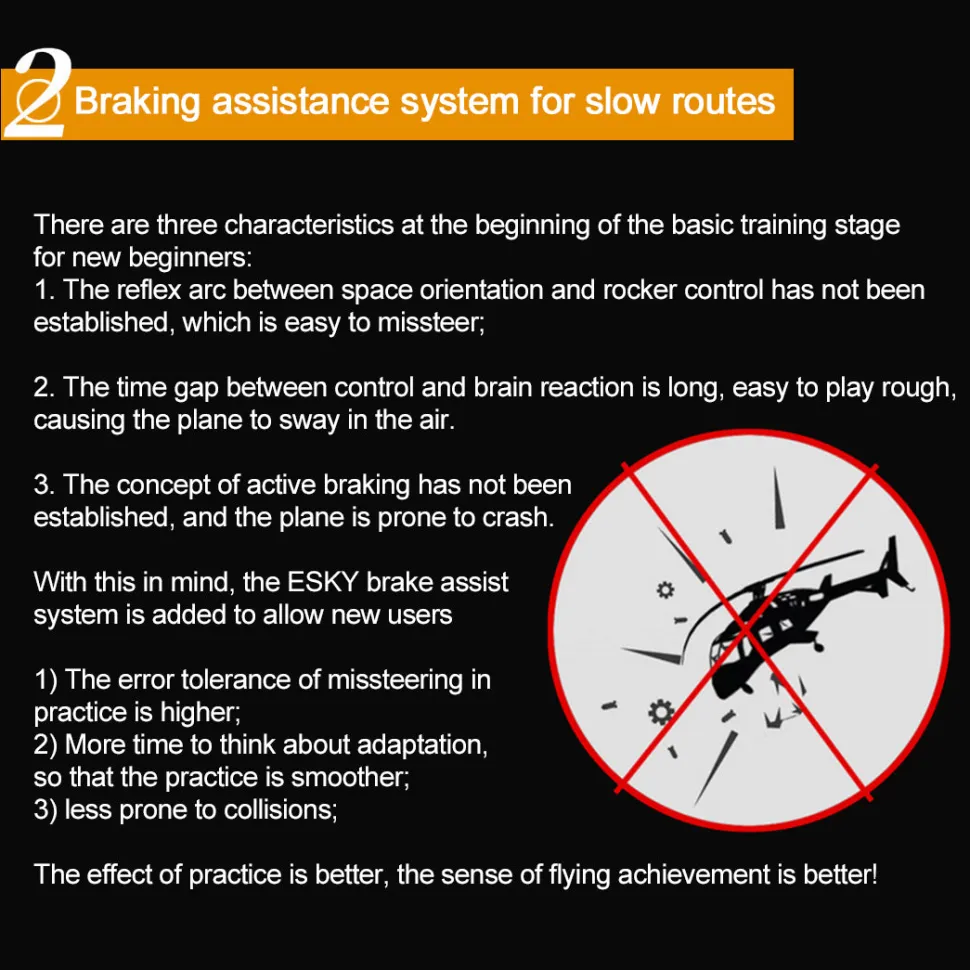 2 Braking assistance system for slow routes

There are three characteristics at the beginning of the basic training stage for new beginners:
1. The reflex arc between space orientation and rocker control has not been established, which is easy to missteer;

2. The time gap between control and brain reaction is long, easy to play rough, causing the plane to sway in the air.

3. The concept of active braking has not been established, and the plane is prone to crash.

With this in mind, the ESKY brake assist system is added to allow new users

1) The error tolerance of missteering in practice is higher;
2) More time to think about adaptation, so that the practice is smoother;
3) less prone to collisions;

The effect of practice is better, the sense of flying achievement is better!